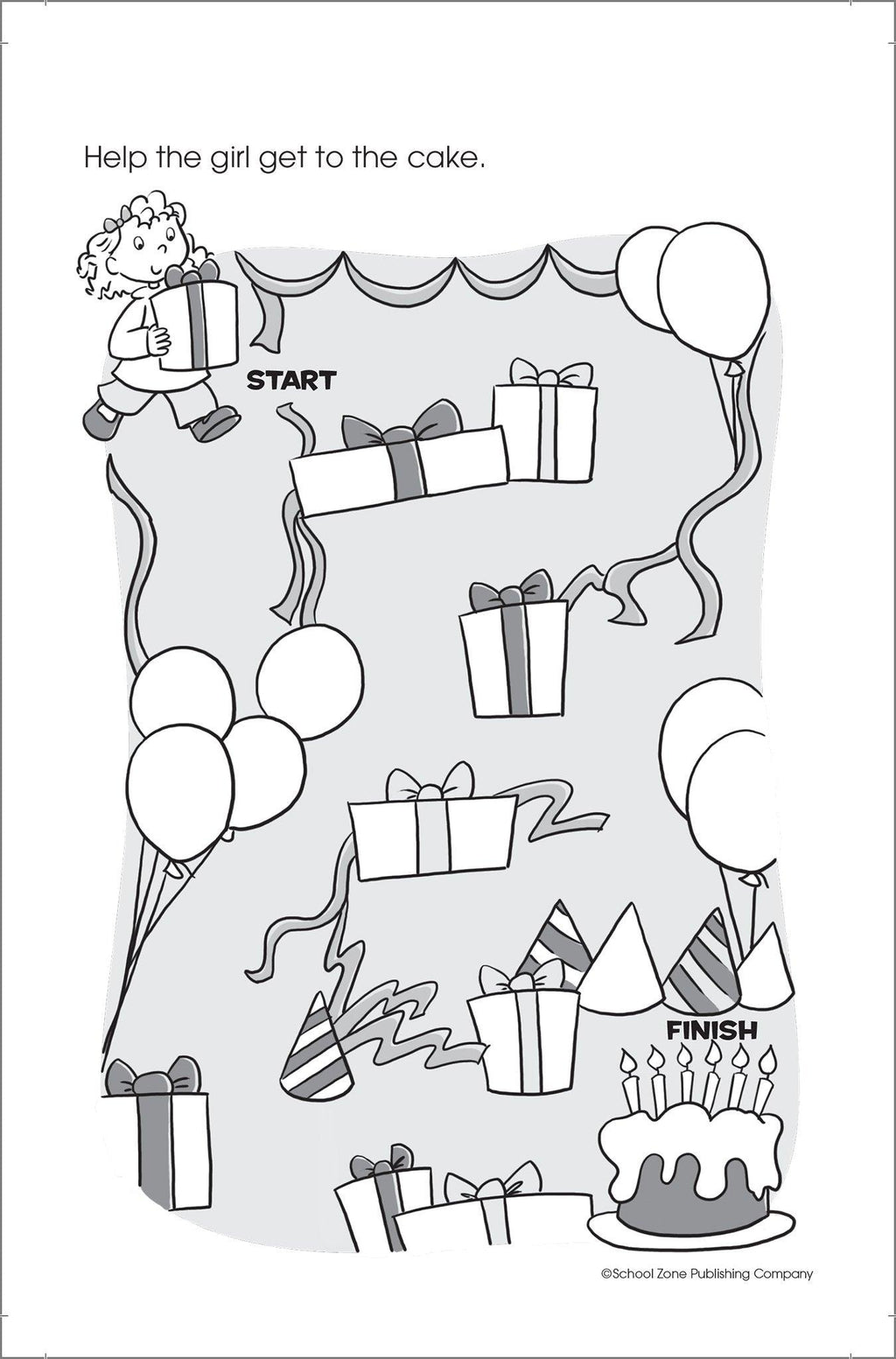 Help the girl get to the cake.

START

FINISH

©School Zone Publishing Company