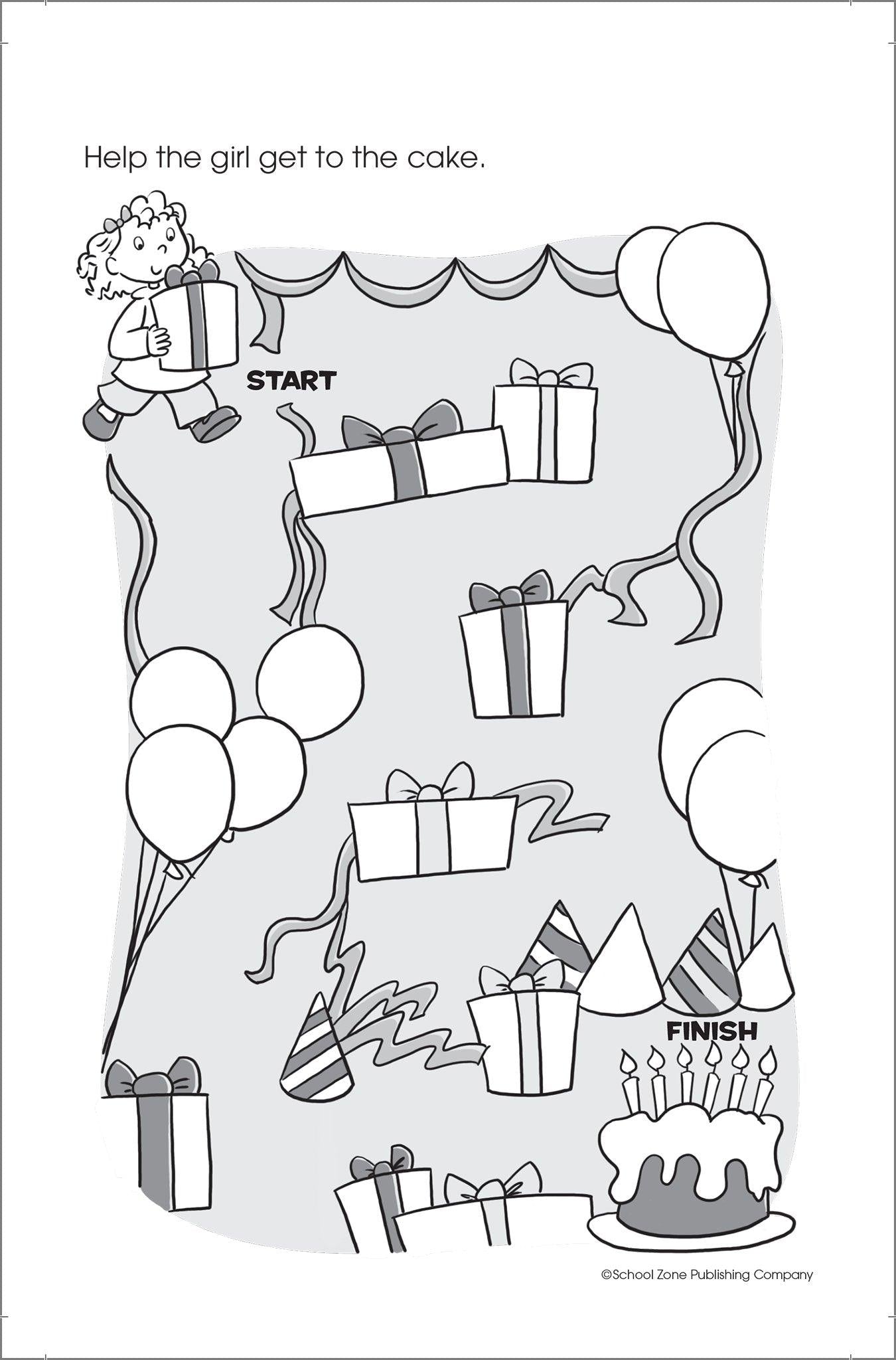 Help the girl get to the cake.

START

FINISH

©School Zone Publishing Company